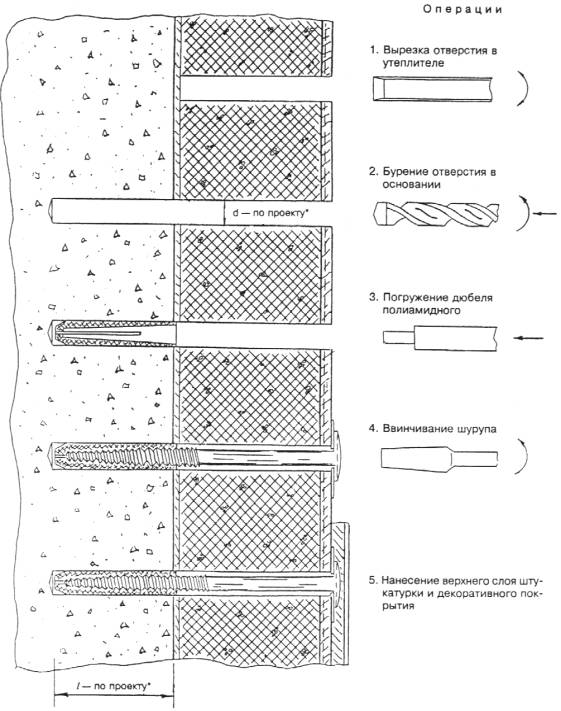 Операции

1. Вырезка отверстия в утеплителе

2. Бурение отверстия в основании

d — по проекту*

3. Погружение дюбеля полиамидного

4. Ввинчивание шурупа

5. Нанесение верхнего слоя штукатурки и декоративного покрытия

$l$ — по проекту*