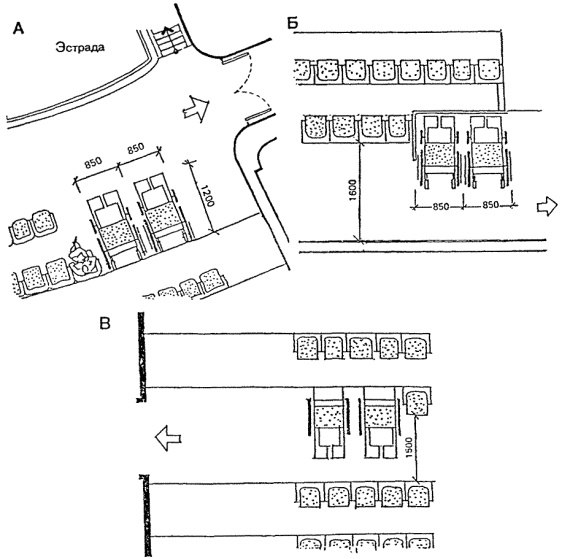 А

Эстрада

850

850

1200

Б

1600

850

850

В

1500