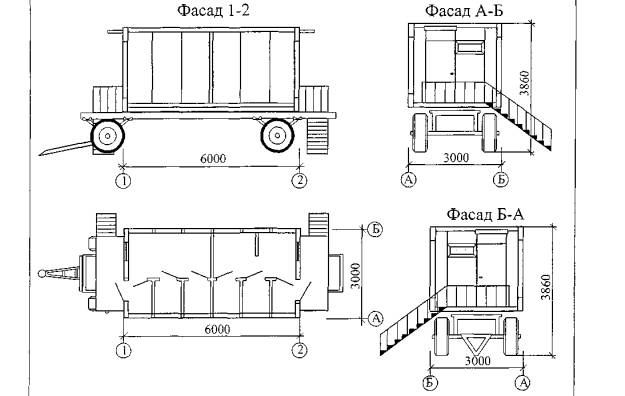 Фасад 1-2

6000

1

2

Фасад А-Б

3860

3000

А

Б

Б

3000

А

6000

1

2

Фасад Б-А

3860

3000

Б

А