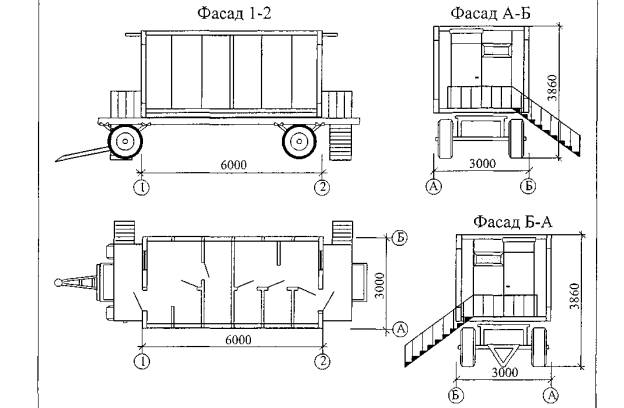 Фасад 1-2

6000

1

2

Фасад А-Б

3860

3000

А

Б

Б

3000

А

6000

1

2

Фасад Б-А

3860

3000

Б

А