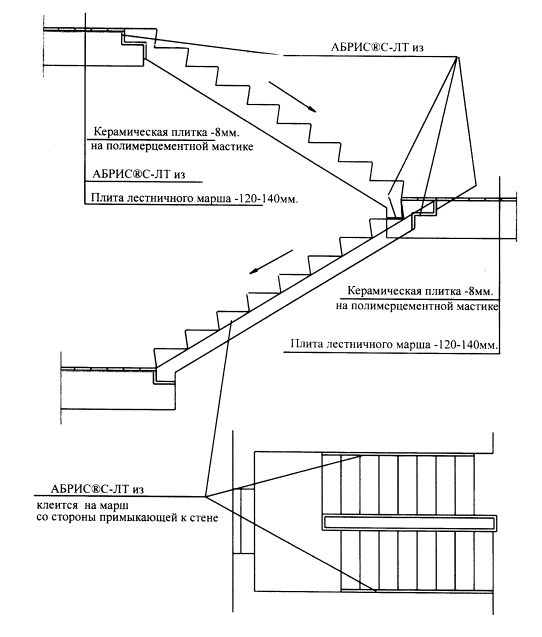 АБРИС®С-ЛТ из

Керамическая плитка -8мм.
на полимерцементной мастике

АБРИС®С-ЛТ из

Плита лестничного марша -120-140мм.

Керамическая плитка -8мм.
на полимерцементной мастике

Плита лестничного марша -120-140мм.

АБРИС®С-ЛТ из
клеится на марш
со стороны примыкающей к стене