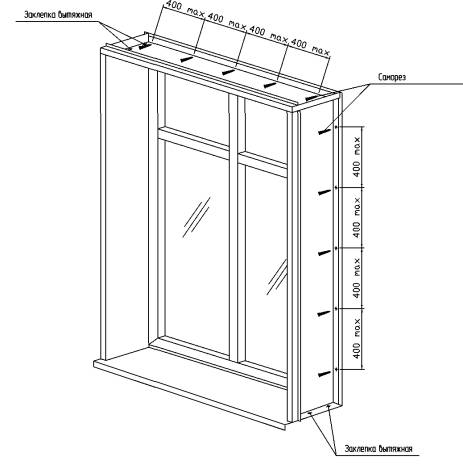 Заклепка вытяжная

400 max 400 max 400 max 400 max

Саморез

400 max

400 max

400 max

400 max

Заклепка вытяжная