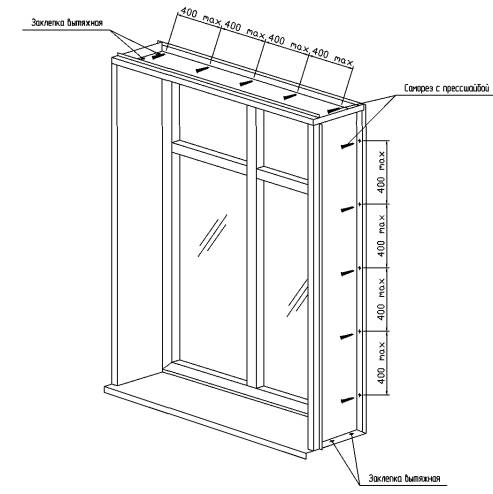 Заклепка вытяжная

400 max 400 max 400 max 400 max

Саморез с прессшайбой

400 max

400 max

400 max

400 max

Заклепка вытяжная