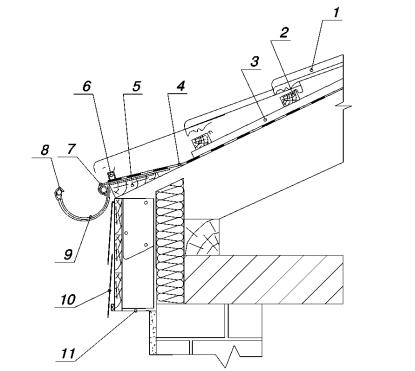 1
2
3
6
5
4
8
7
9
10
11