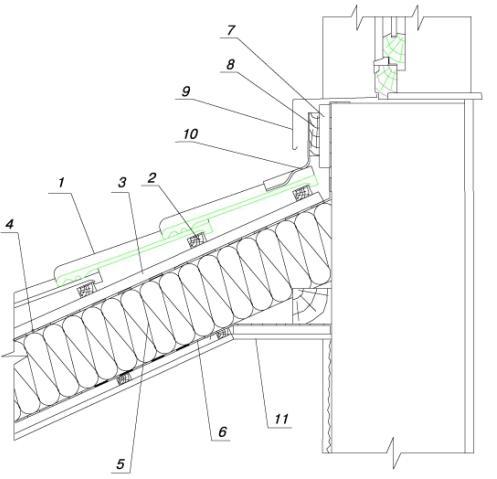 7
8
9
10
1
3
2
4
11
6
5