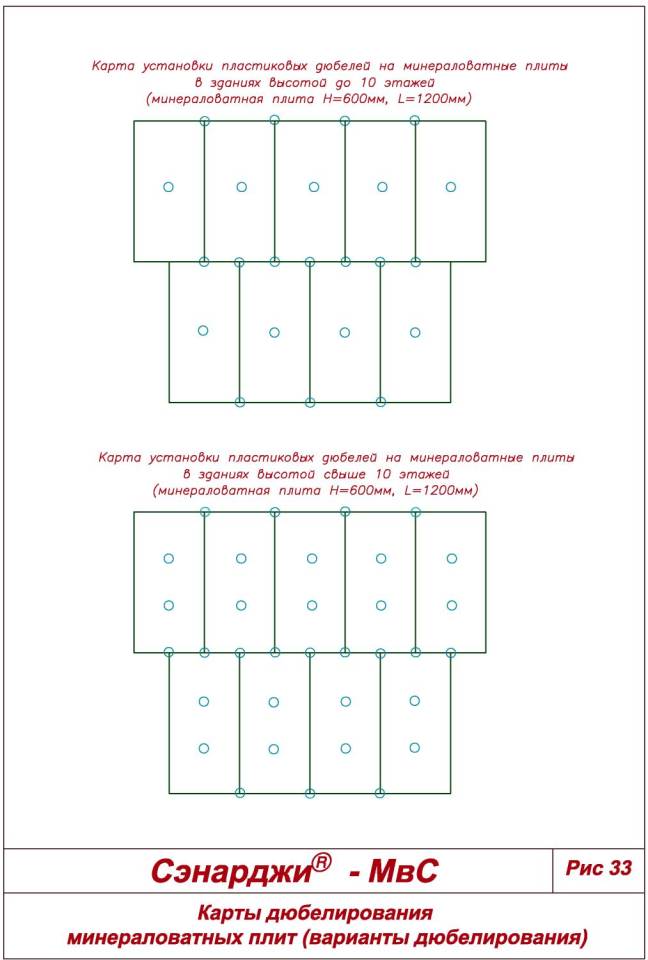 Карта установки пластиковых дюбелей на минераловатные плиты в зданиях высотой до 10 этажей (минераловатная плита H=600мм, L=1200мм)

Карта установки пластиковых дюбелей на минераловатные плиты в зданиях высотой свыше 10 этажей (минераловатная плита H=600мм, L=1200мм)

Сэнарджи® - МвС

Рис 33

Карты дюбелирования минераловатных плит (варианты дюбелирования)