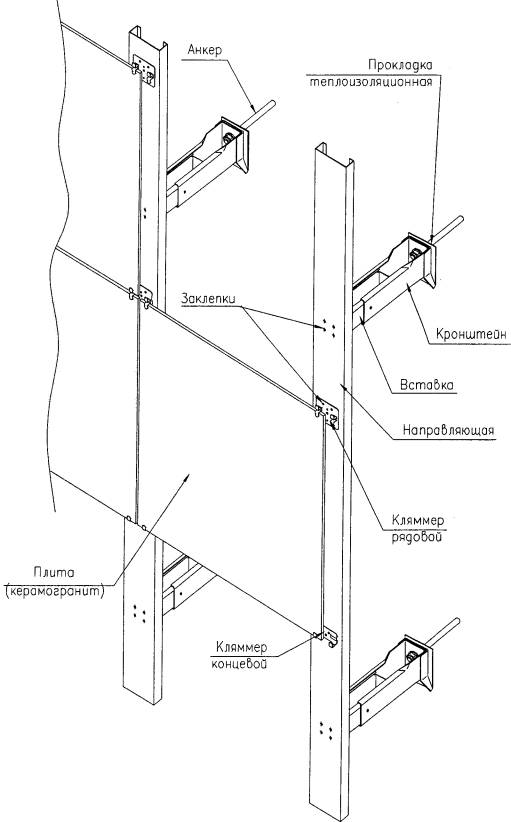 Анкер

Прокладка теплоизоляционная

Заклепки

Кронштейн

Вставка

Направляющая

Кляммер рядовой

Плита (керамогранит)

Кляммер концевой