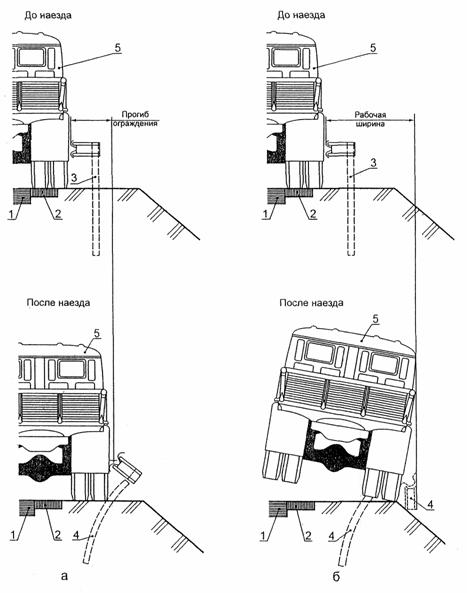 До наезда

5

Прогиб ограждения

3

1

2

После наезда

5

1

2

4

а

До наезда

5

Рабочая ширина

3

1

2

После наезда

5

4

1

2

4

б