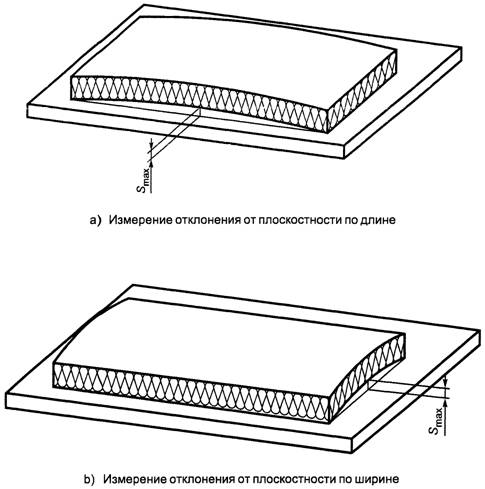 $S_{max}$

a) Измерение отклонения от плоскостности по длине

$S_{max}$

b) Измерение отклонения от плоскостности по ширине