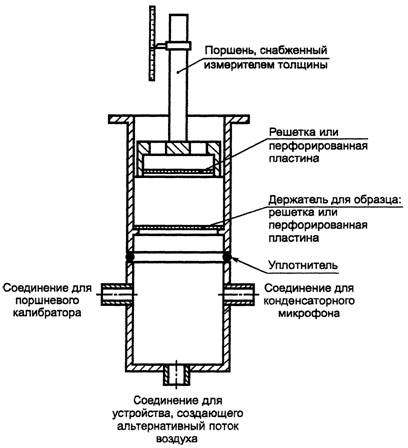 Поршень, снабженный измерителем толщины

Решетка или перфорированная пластина

Держатель для образца: решетка или перфорированная пластина

Уплотнитель

Соединение для поршневого калибратора

Соединение для конденсаторного микрофона

Соединение для устройства, создающего альтернативный поток воздуха