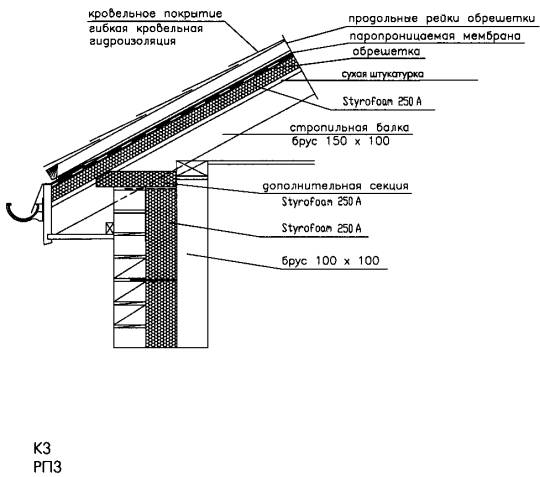 кровельное покрытие
гибкая кровельная гидроизоляция

продольные рейки обрешетки
паропроницаемая мембрана
обрешетка
сухая штукатурка
Styrofoam 250 A
стропильная балка
брус 150 x 100
дополнительная секция
Styrofoam 250 A
Styrofoam 250 A
брус 100 x 100

К3
РП3