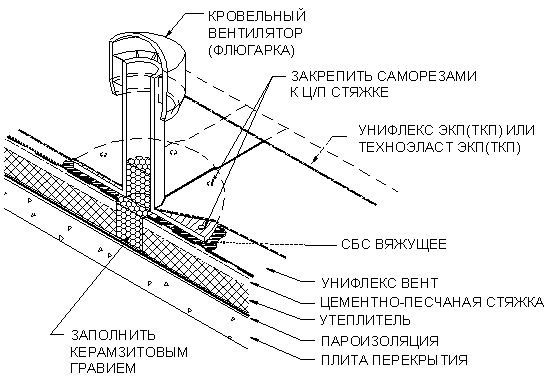 КРОВЕЛЬНЫЙ ВЕНТИЛЯТОР (ФЛЮГАРКА)

ЗАКРЕПИТЬ САМОРЕЗАМИ К Ц/П СТЯЖКЕ

УНИФЛЕКС ЭКП(ТКП) ИЛИ ТЕХНОЭЛАСТ ЭКП(ТКП)

СБС ВЯЖУЩЕЕ

УНИФЛЕКС ВЕНТ

ЦЕМЕНТНО-ПЕСЧАНАЯ СТЯЖКА

УТЕПЛИТЕЛЬ

ПАРОИЗОЛЯЦИЯ

ПЛИТА ПЕРЕКРЫТИЯ

ЗАПОЛНИТЬ КЕРАМЗИТОВЫМ ГРАВИЕМ