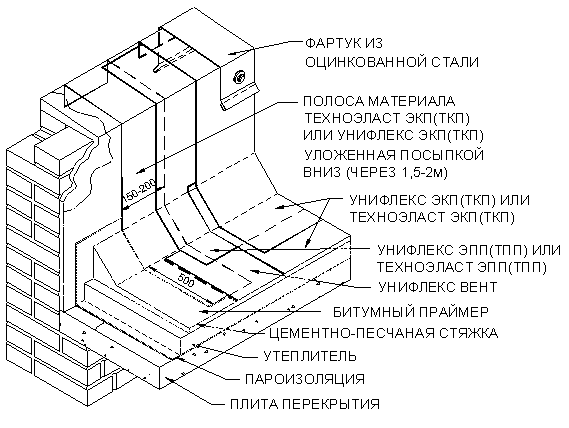 ФАРТУК ИЗ ОЦИНКОВАННОЙ СТАЛИ

ПОЛОСА МАТЕРИАЛА ТЕХНОЭЛАСТ ЭКП(ТКП) ИЛИ УНИФЛЕКС ЭКП(ТКП) УЛОЖЕННАЯ ПОСЫПКОЙ ВНИЗ (ЧЕРЕЗ 1,5-2м)

150-200

УНИФЛЕКС ЭКП(ТКП) ИЛИ ТЕХНОЭЛАСТ ЭКП(ТКП)

УНИФЛЕКС ЭПП(ТПП) ИЛИ ТЕХНОЭЛАСТ ЭПП(ТПП)

500

УНИФЛЕКС ВЕНТ

БИТУМНЫЙ ПРАЙМЕР

ЦЕМЕНТНО-ПЕСЧАНАЯ СТЯЖКА

УТЕПЛИТЕЛЬ

ПАРОИЗОЛЯЦИЯ

ПЛИТА ПЕРЕКРЫТИЯ