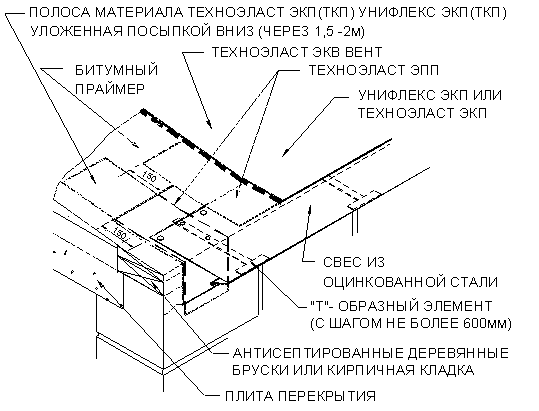 ПОЛОСА МАТЕРИАЛА ТЕХНОЭЛАСТ ЭКП(ТКП) УНИФЛЕКС ЭКП(ТКП) УЛОЖЕННАЯ ПОСЫПКОЙ ВНИЗ (ЧЕРЕЗ 1,5 -2м)

ТЕХНОЭЛАСТ ЭКВ ВЕНТ

БИТУМНЫЙ ПРАЙМЕР

ТЕХНОЭЛАСТ ЭПП

УНИФЛЕКС ЭКП ИЛИ ТЕХНОЭЛАСТ ЭКП

150

150

СВЕС ИЗ ОЦИНКОВАННОЙ СТАЛИ

"Т"- ОБРАЗНЫЙ ЭЛЕМЕНТ (С ШАГОМ НЕ БОЛЕЕ 600мм)

АНТИСЕПТИРОВАННЫЕ ДЕРЕВЯННЫЕ БРУСКИ ИЛИ КИРПИЧНАЯ КЛАДКА

ПЛИТА ПЕРЕКРЫТИЯ