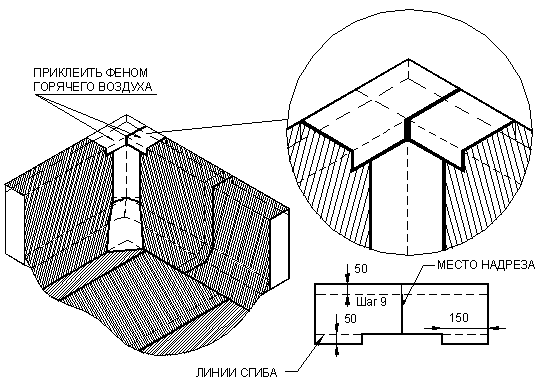 ПРИКЛЕИТЬ ФЕНОМ ГОРЯЧЕГО ВОЗДУХА

50

МЕСТО НАДРЕЗА

Шаг 9

50

150

ЛИНИИ СГИБА