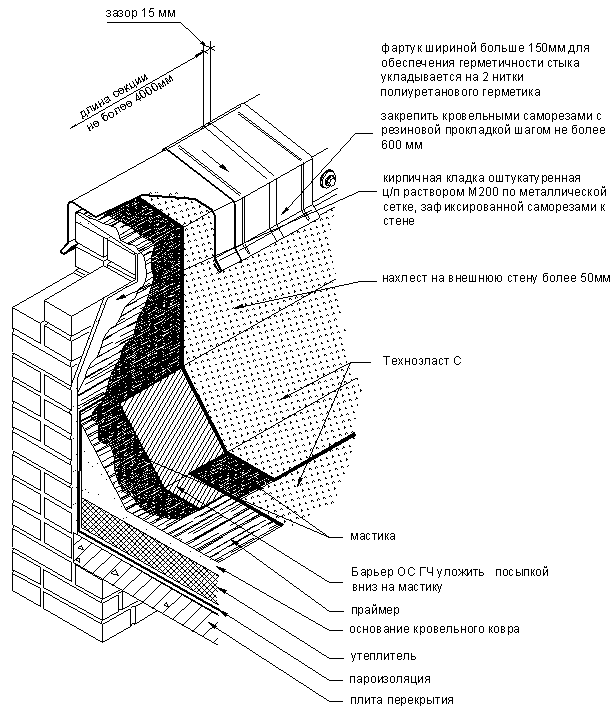 зазор 15 мм

длина секции не более 4000мм

фартук шириной больше 150мм для обеспечения герметичности стыка укладывается на 2 нитки полиуретанового герметика

закрепить кровельными саморезами с резиновой прокладкой шагом не более 600 мм

кирпичная кладка оштукатуренная ц/п раствором М200 по металлической сетке, зафиксированной саморезами к стене

нахлест на внешнюю стену более 50мм

Технозласт С

мастика

Барьер ОС ГЧ уложить посыпкой вниз на мастику

праймер

основание кровельного ковра

утеплитель

пароизоляция

плита перекрытия