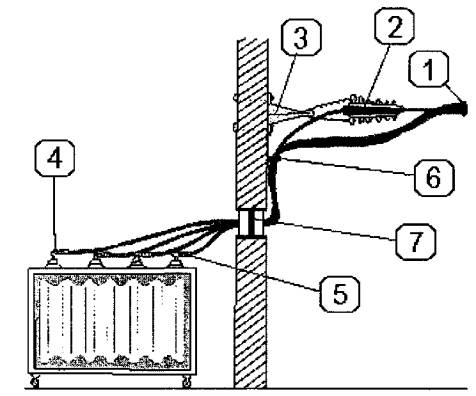 3
2
1
4
6
7
5