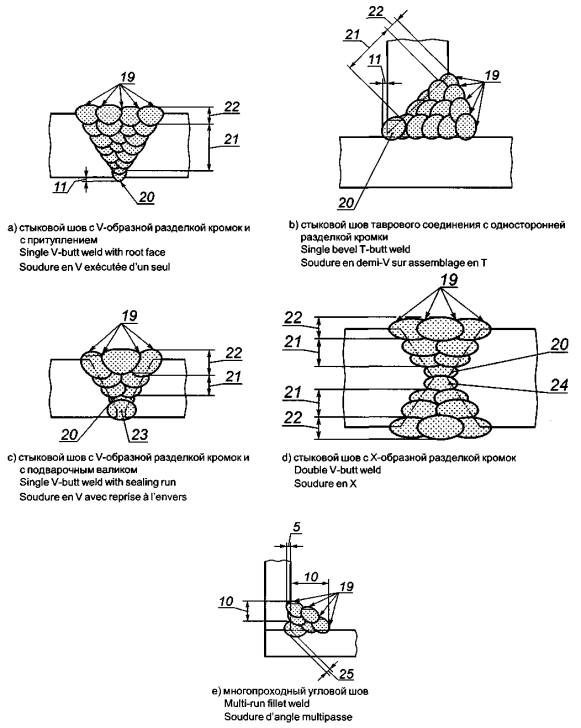 19
22
21
11
20

a) стыковой шов с V-образной разделкой кромок и с притуплением
Single V-butt weld with root face
Soudure en V exécutée d'un seul

22
21
11
19
20

b) стыковой шов таврового соединения с односторонней разделкой кромки
Single bevel T-butt weld
Soudure en demi-V sur assemblage en T

19
22
21
20
23

c) стыковой шов с V-образной разделкой кромок и с подварочным валиком
Single V-butt weld with sealing run
Soudure en V avec reprise à l'envers

19
22
21
20
24
21
22

d) стыковой шов с X-образной разделкой кромок
Double V-butt weld
Soudure en X

5
10
19
10
25

e) многопроходный угловой шов
Multi-run fillet weld
Soudure d'angle multipasse