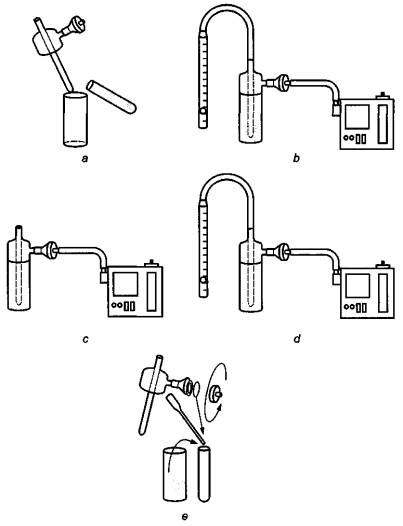 a

b

c

d

e