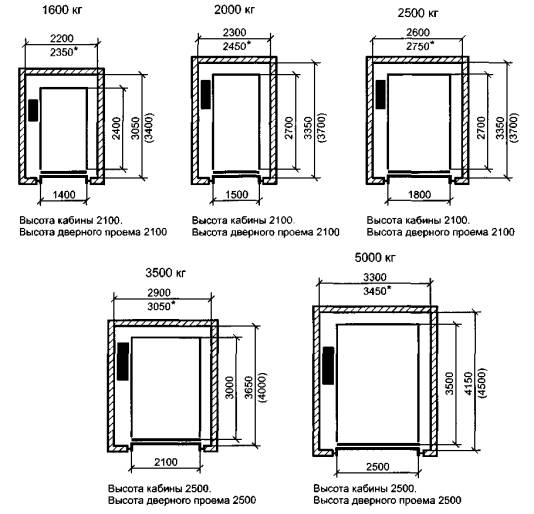 1600 кг

2200
2350*

2400
3050
(3400)

1400

Высота кабины 2100.
Высота дверного проема 2100

2000 кг

2300
2450*

2700
3350
(3700)

1500

Высота кабины 2100.
Высота дверного проема 2100

2500 кг

2600
2750*

2700
3350
(3700)

1800

Высота кабины 2100.
Высота дверного проема 2100

3500 кг

2900
3050*

3000
3650
(4000)

2100

Высота кабины 2500.
Высота дверного проема 2500

5000 кг

3300
3450*

3500
4150
(4500)

2500

Высота кабины 2500.
Высота дверного проема 2500