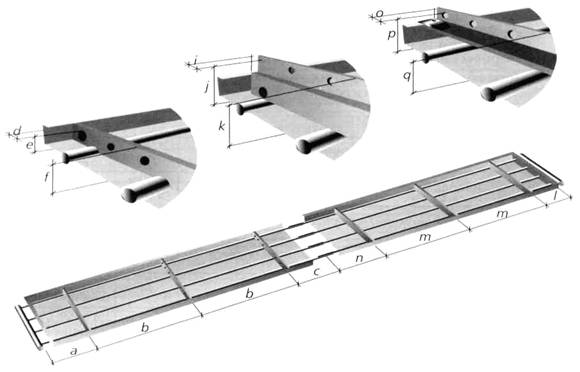 o
p
q
i
j
k
d
e
f
l
m
m
n
c
b
b
a