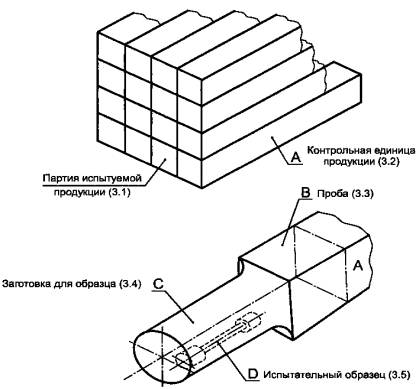 A Контрольная единица продукции (3.2)

Партия испытуемой продукции (3.1)

B Проба (3.3)

A

Заготовка для образца (3.4) C

D Испытательный образец (3.5)