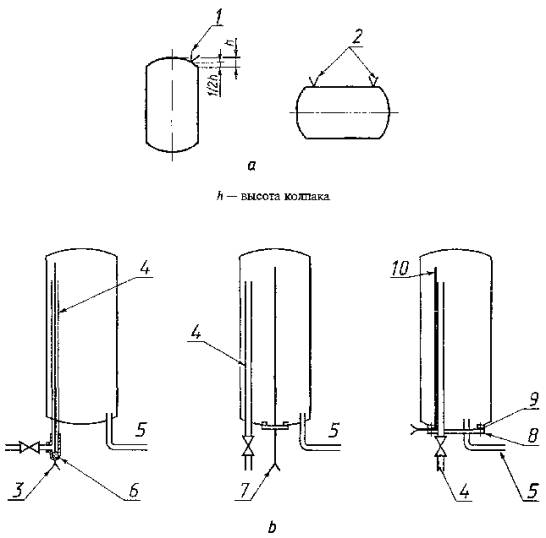 1
h
1/2h
2
a
h — высота колпака
4
5
3
6
4
5
7
10
9
8
4
5
b