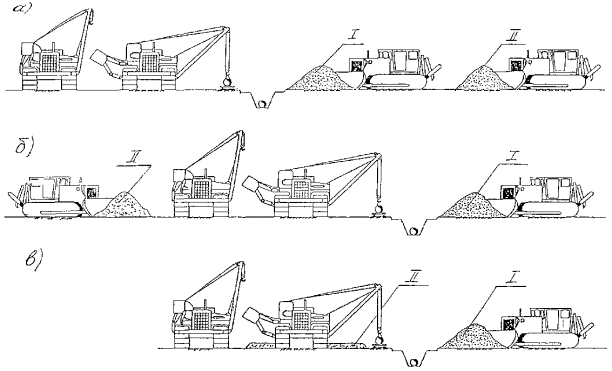 а)

I

II

б)

II

I

в)

II

I