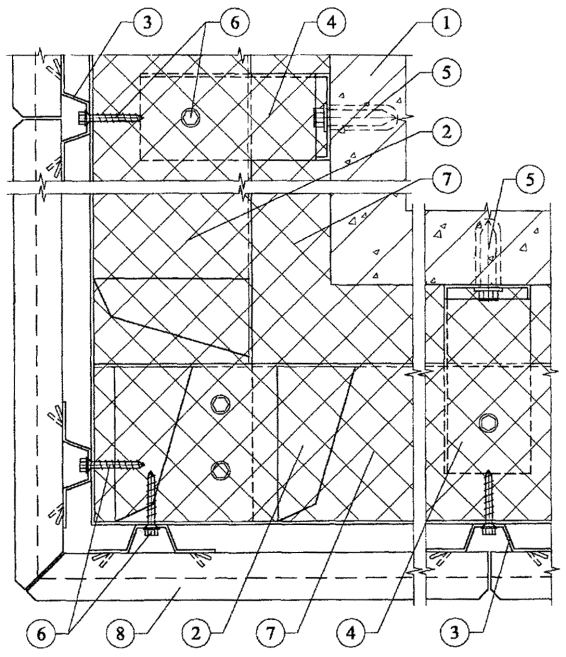 3
6
4
1
5
2
7
5
6
8
2
7
4
3