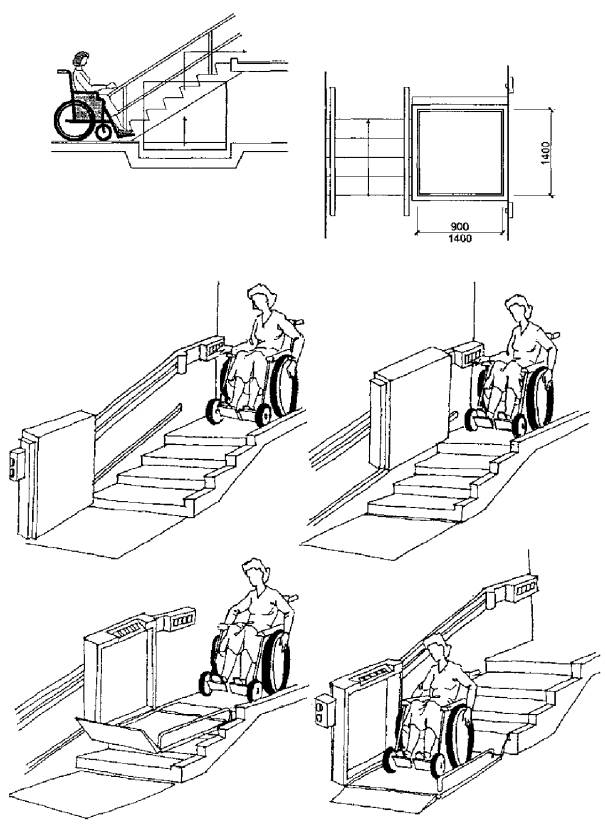 1400

900
1400