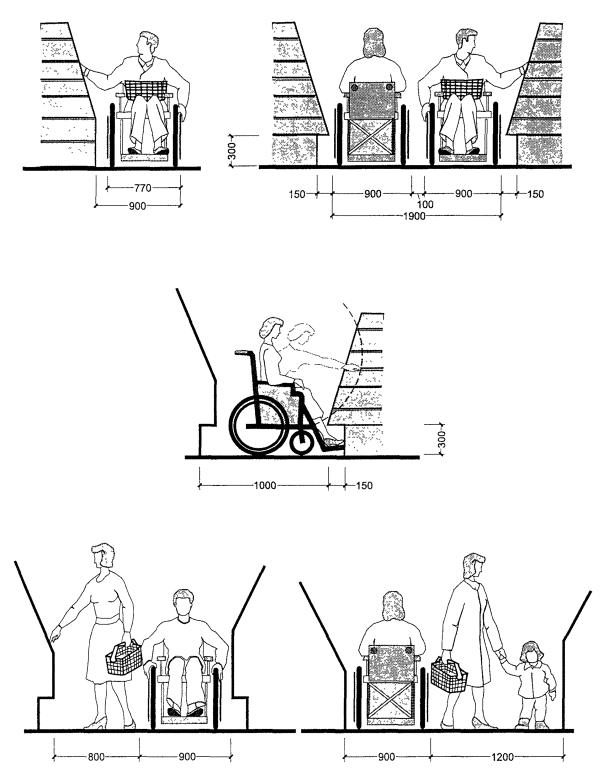 770
900

300
150
900
100
900
150
1900

300
1000
150

800
900

900
1200