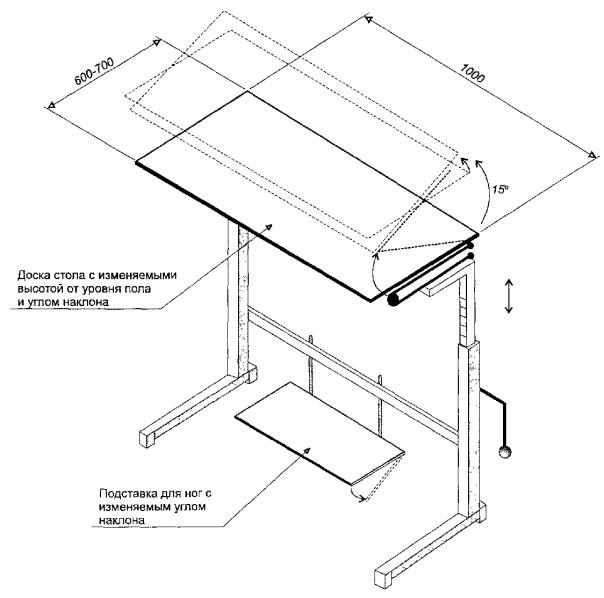 600-700

1000

15°

Доска стола с изменяемыми высотой от уровня пола и углом наклона

Подставка для ног с изменяемым углом наклона