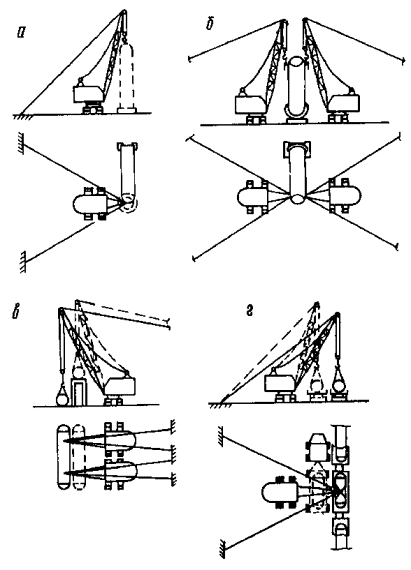 а

б

в

г