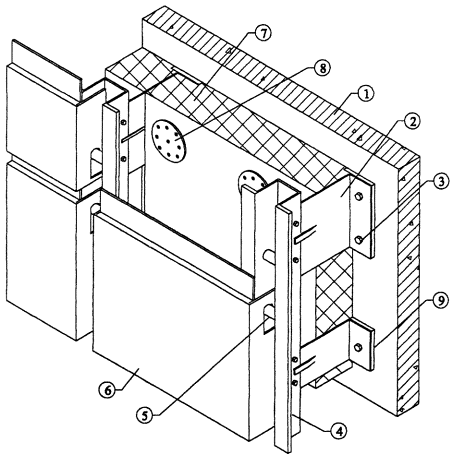 7
8
1
2
3
9
6
5
4